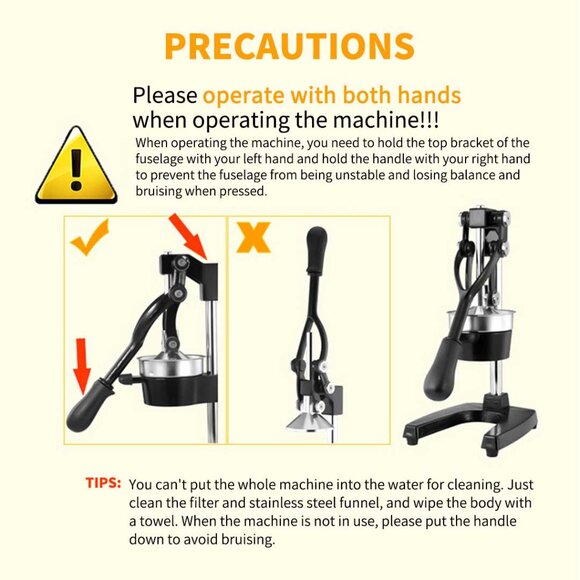 PRECAUTIONS

Please operate with both hands when operating the machine!!!

When operating the machine, you need to hold the top bracket of the fuselage with your left hand and hold the handle with your right hand to prevent the fuselage from being unstable and losing balance and bruising when pressed.

TIPS: You can't put the whole machine into the water for cleaning. Just clean the filter and stainless steel funnel, and wipe the body with a towel. When the machine is not in use, please put the handle down to avoid bruising.